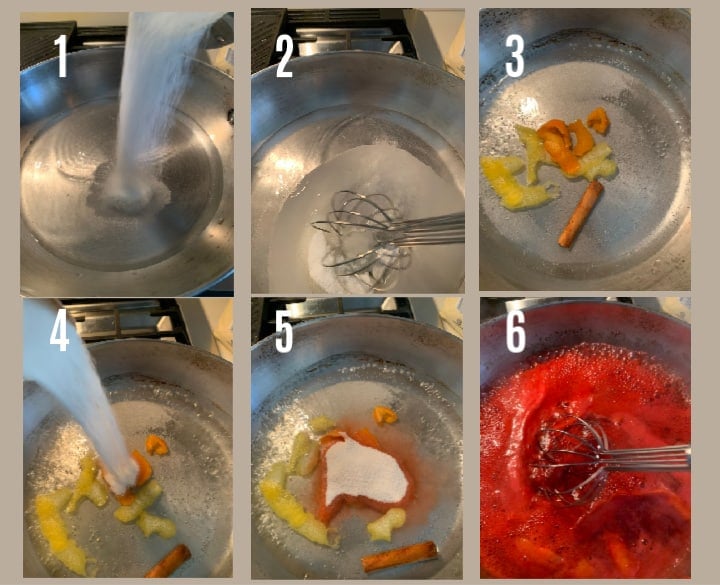 1

2

3

4

5

6