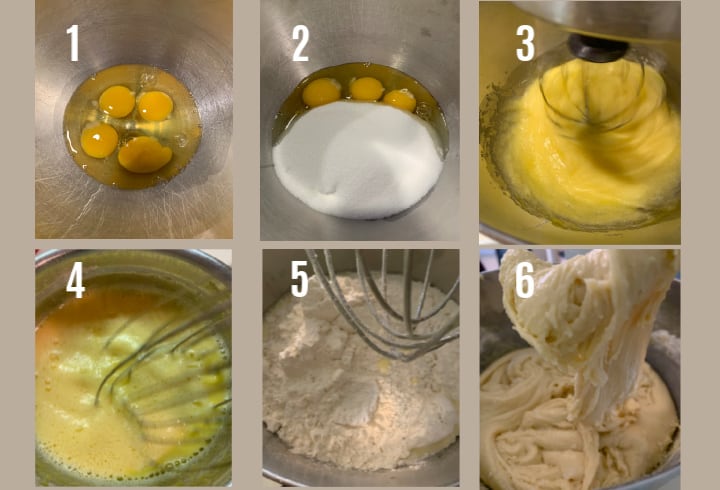 1

2

3

4

5

6